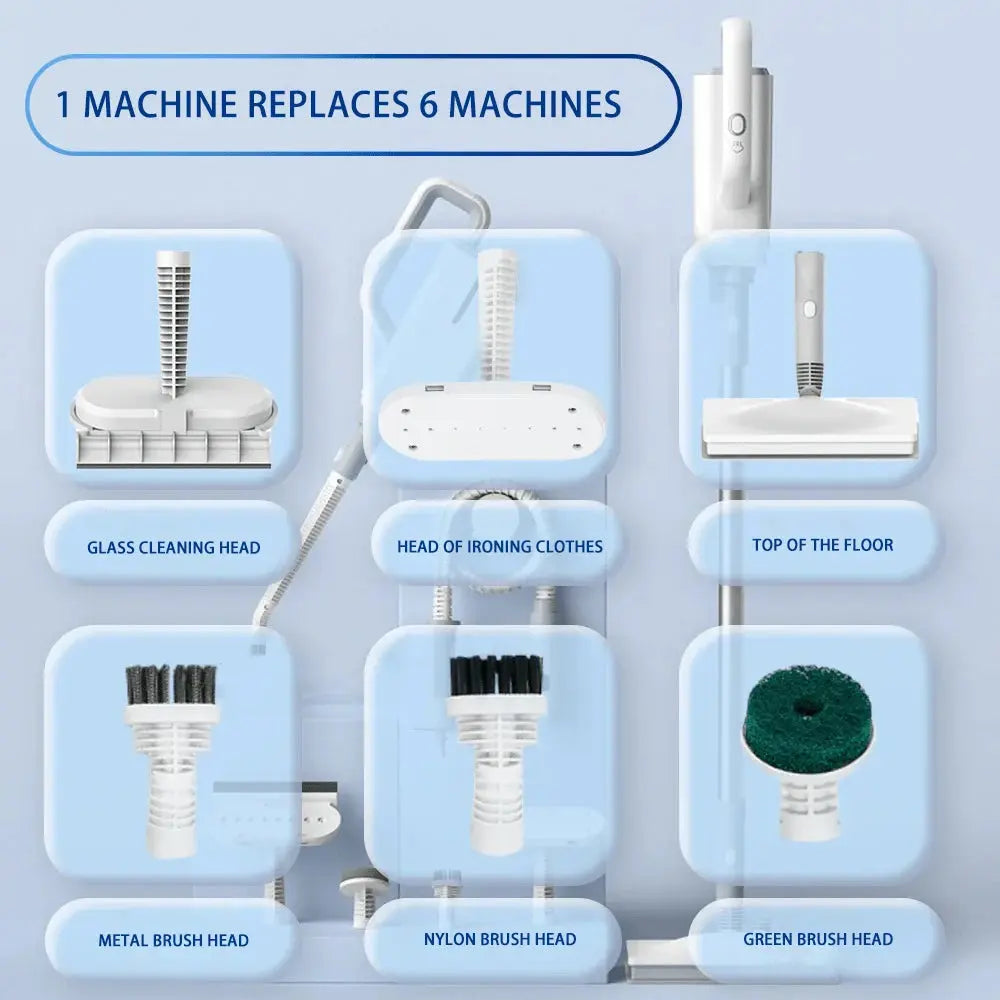 1 MACHINE REPLACES 6 MACHINES

GLASS CLEANING HEAD

HEAD OF IRONING CLOTHES

TOP OF THE FLOOR

METAL BRUSH HEAD

NYLON BRUSH HEAD

GREEN BRUSH HEAD